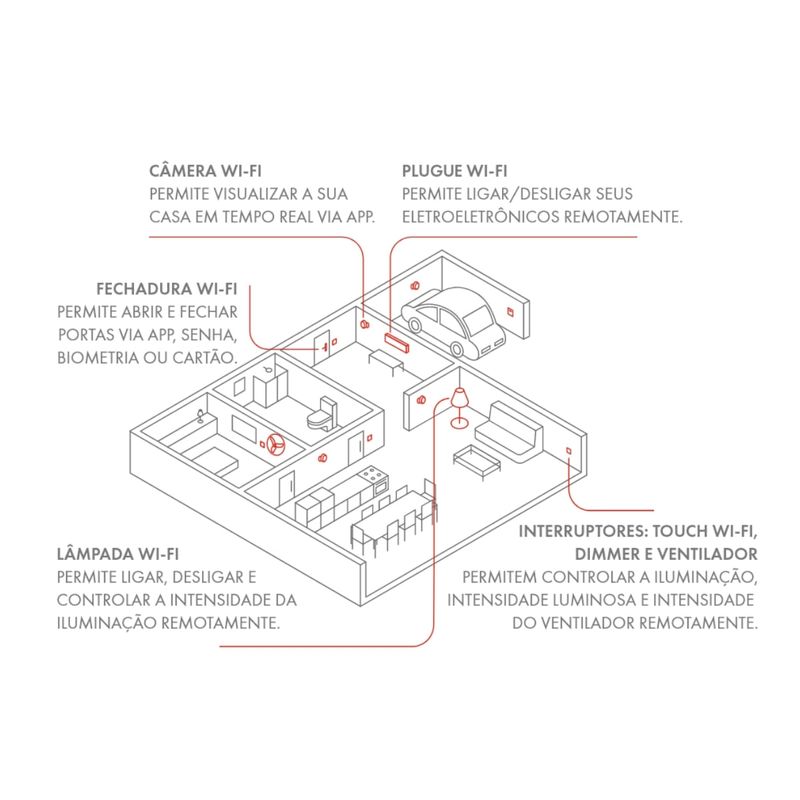 CÂMERA WI-FI
PERMITE VISUALIZAR A SUA CASA EM TEMPO REAL VIA APP.

PLUGUE WI-FI
PERMITE LIGAR/DESLIGAR SEUS ELETROELETRÔNICOS REMOTAMENTE.

FECHADURA WI-FI
PERMITE ABRIR E FECHAR PORTAS VIA APP, SENHA, BIOMETRIA OU CARTÃO.

LÂMPADA WI-FI
PERMITE LIGAR, DESLIGAR E CONTROLAR A INTENSIDADE DA ILUMINAÇÃO REMOTAMENTE.

INTERRUPTORES: TOUCH WI-FI, DIMMER E VENTILADOR
PERMITEM CONTROLAR A ILUMINAÇÃO, INTENSIDADE LUMINOSA E INTENSIDADE DO VENTILADOR REMOTAMENTE.